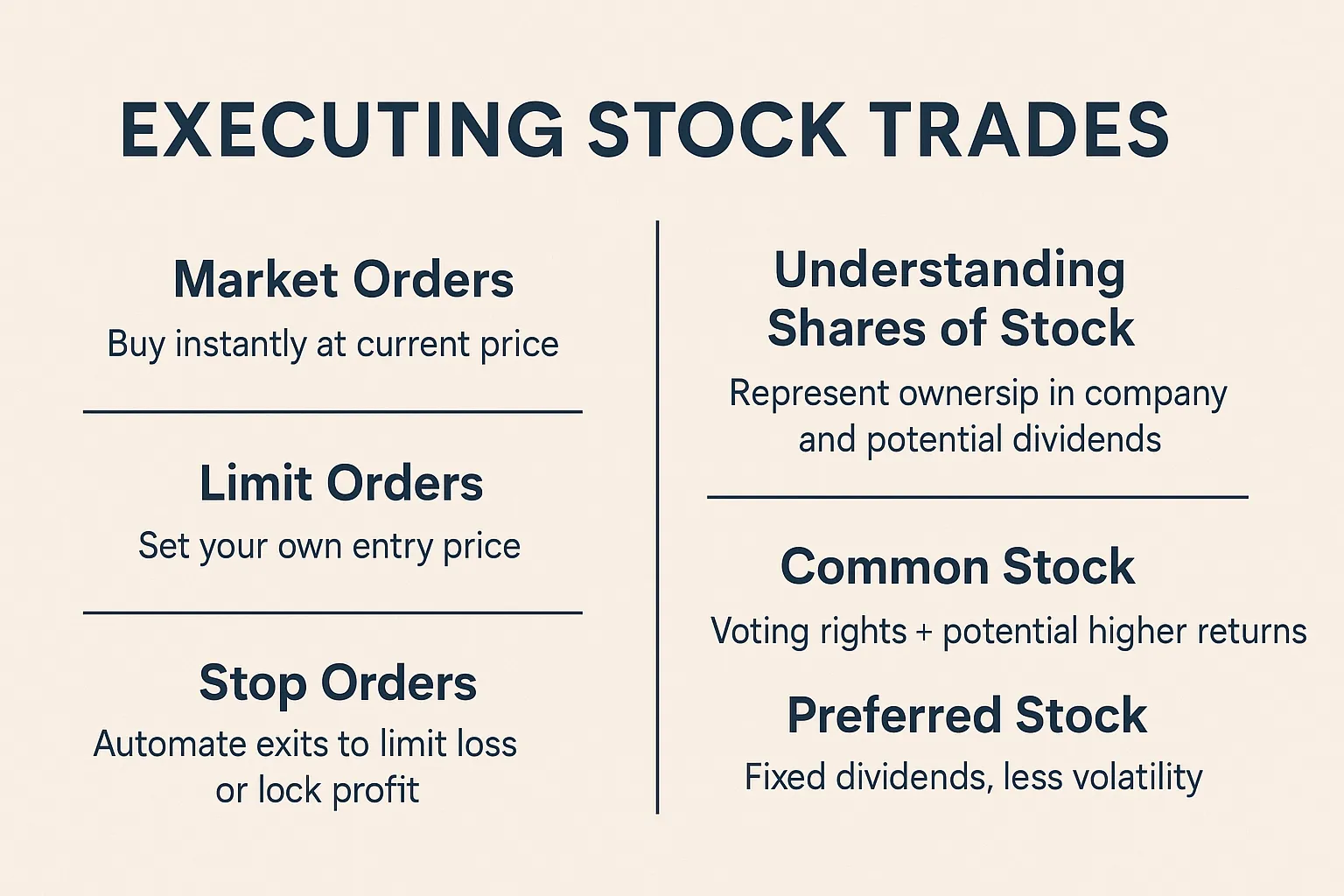 EXECUTING STOCK TRADES

Market Orders

Buy instantly at current price

Limit Orders

Set your own entry price

Stop Orders

Automate exits to limit loss or lock profit

Understanding Shares of Stock

Represent ownersip in company and potential dividends

Common Stock

Voting rights + potential higher returns

Preferred Stock

Fixed dividends, less volatility